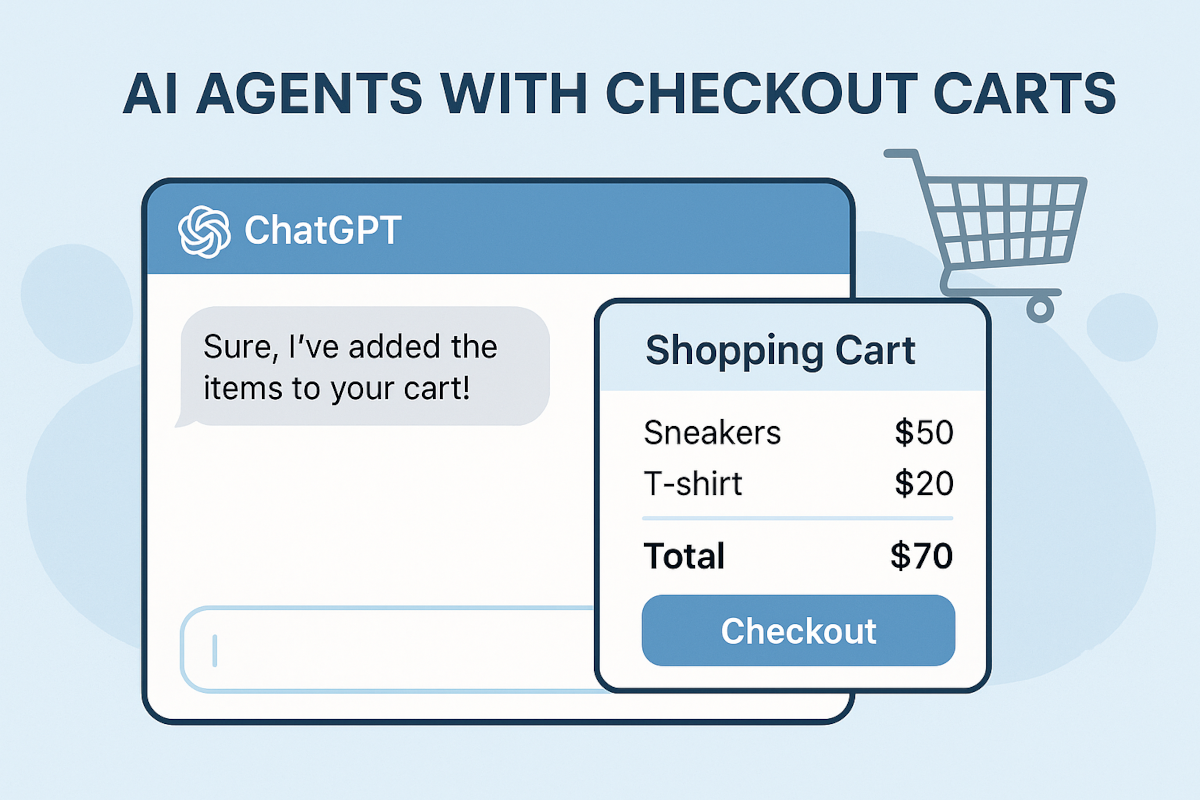 AI AGENTS WITH CHECKOUT CARTS

ChatGPT

Sure, I've added the items to your cart!

Shopping Cart

Sneakers $50
T-shirt $20
Total $70

Checkout